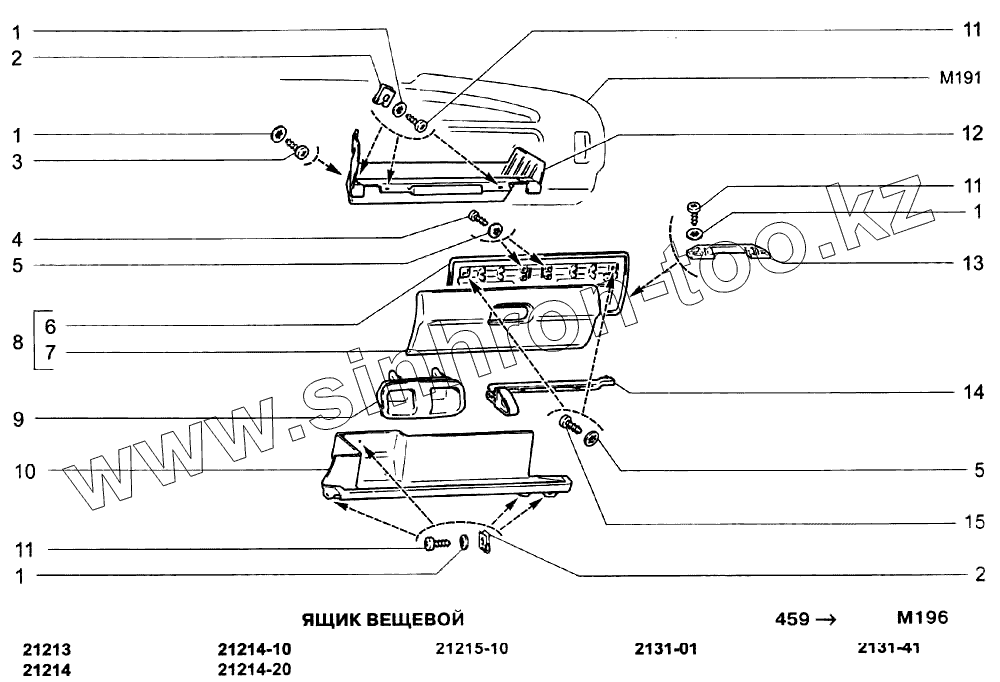 1
2
1
3
4
5
8
6
7
9
10
11
1
11
M191
12
11
1
13
14
5
15
2

www.simhon-too.kz

ЯЩИК ВЕЩЕВОЙ
459 →
M196

21213
21214
21214-10
21214-20
21215-10
2131-01
2131-41